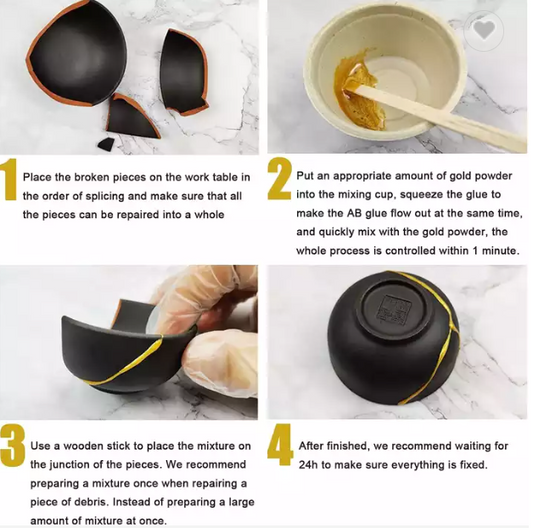 1 Place the broken pieces on the work table in the order of splicing and make sure that all the pieces can be repaired into a whole

2 Put an appropriate amount of gold powder into the mixing cup, squeeze the glue to make the AB glue flow out at the same time, and quickly mix with the gold powder, the whole process is controlled within 1 minute.

3 Use a wooden stick to place the mixture on the junction of the pieces. We recommend preparing a mixture once when repairing a piece of debris. Instead of preparing a large amount of mixture at once.

4 After finished, we recommend waiting for 24h to make sure everything is fixed.